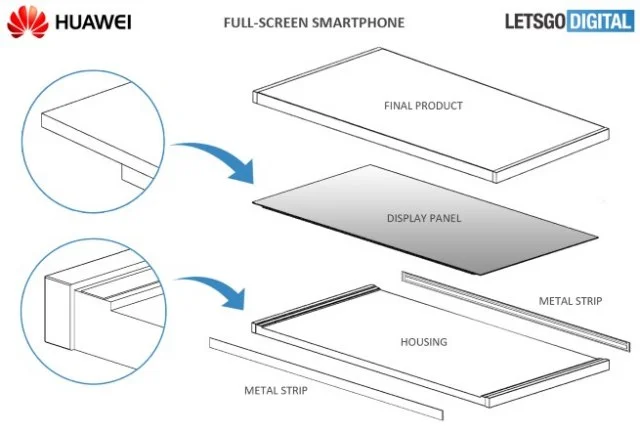 HUAWEI

FULL-SCREEN SMARTPHONE

LETSGO DIGITAL

FINAL PRODUCT

DISPLAY PANEL

METAL STRIP

HOUSING

METAL STRIP